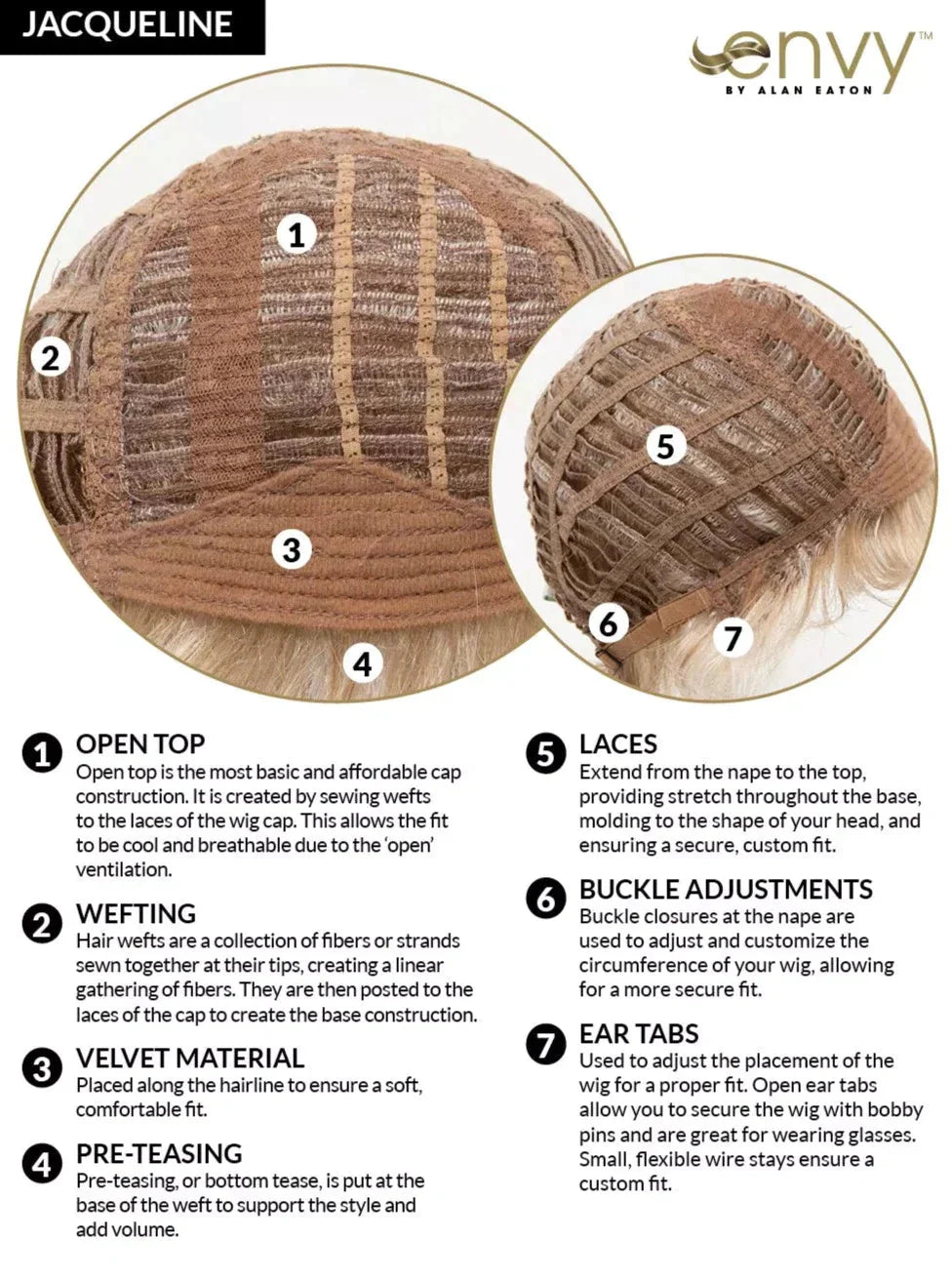 JACQUELINE

envy™
BY ALAN EATON

1
2
3
4
5
6
7

1 OPEN TOP
Open top is the most basic and affordable cap construction. It is created by sewing wefts to the laces of the wig cap. This allows the fit to be cool and breathable due to the 'open' ventilation.

2 WEFTING
Hair wefts are a collection of fibers or strands sewn together at their tips, creating a linear gathering of fibers. They are then posted to the laces of the cap to create the base construction.

3 VELVET MATERIAL
Placed along the hairline to ensure a soft, comfortable fit.

4 PRE-TEASING
Pre-teasing, or bottom tease, is put at the base of the weft to support the style and add volume.

5 LACES
Extend from the nape to the top, providing stretch throughout the base, molding to the shape of your head, and ensuring a secure, custom fit.

6 BUCKLE ADJUSTMENTS
Buckle closures at the nape are used to adjust and customize the circumference of your wig, allowing for a more secure fit.

7 EAR TABS
Used to adjust the placement of the wig for a proper fit. Open ear tabs allow you to secure the wig with bobby pins and are great for wearing glasses. Small, flexible wire stays ensure a custom fit.