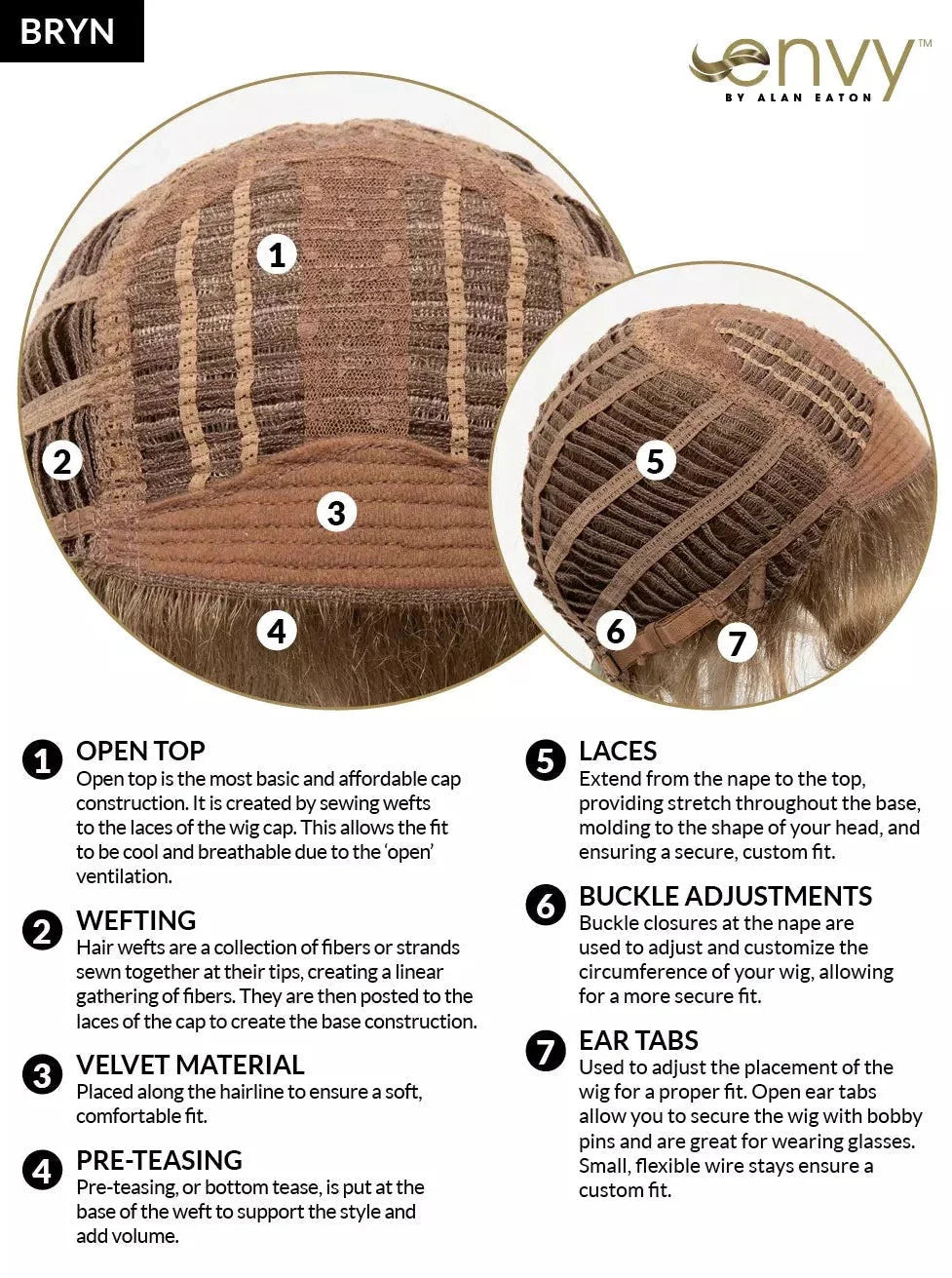 BRYN

envy™
BY ALAN EATON

1
2
3
4
5
6
7

1 OPEN TOP
Open top is the most basic and affordable cap construction. It is created by sewing wefts to the laces of the wig cap. This allows the fit to be cool and breathable due to the 'open' ventilation.

2 WEFTING
Hair wefts are a collection of fibers or strands sewn together at their tips, creating a linear gathering of fibers. They are then posted to the laces of the cap to create the base construction.

3 VELVET MATERIAL
Placed along the hairline to ensure a soft, comfortable fit.

4 PRE-TEASING
Pre-teasing, or bottom tease, is put at the base of the weft to support the style and add volume.

5 LACES
Extend from the nape to the top, providing stretch throughout the base, molding to the shape of your head, and ensuring a secure, custom fit.

6 BUCKLE ADJUSTMENTS
Buckle closures at the nape are used to adjust and customize the circumference of your wig, allowing for a more secure fit.

7 EAR TABS
Used to adjust the placement of the wig for a proper fit. Open ear tabs allow you to secure the wig with bobby pins and are great for wearing glasses. Small, flexible wire stays ensure a custom fit.